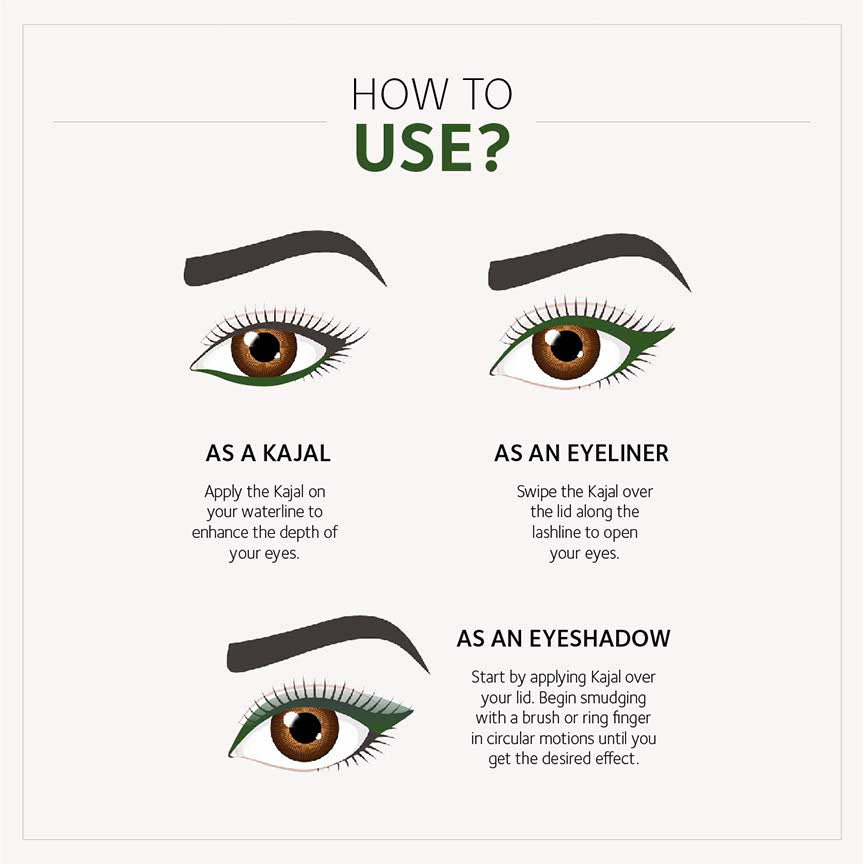 HOW TO
USE?

AS A KAJAL

Apply the Kajal on your waterline to enhance the depth of your eyes.

AS AN EYELINER

Swipe the Kajal over the lid along the lashline to open your eyes.

AS AN EYESHADOW

Start by applying Kajal over your lid. Begin smudging with a brush or ring finger in circular motions until you get the desired effect.